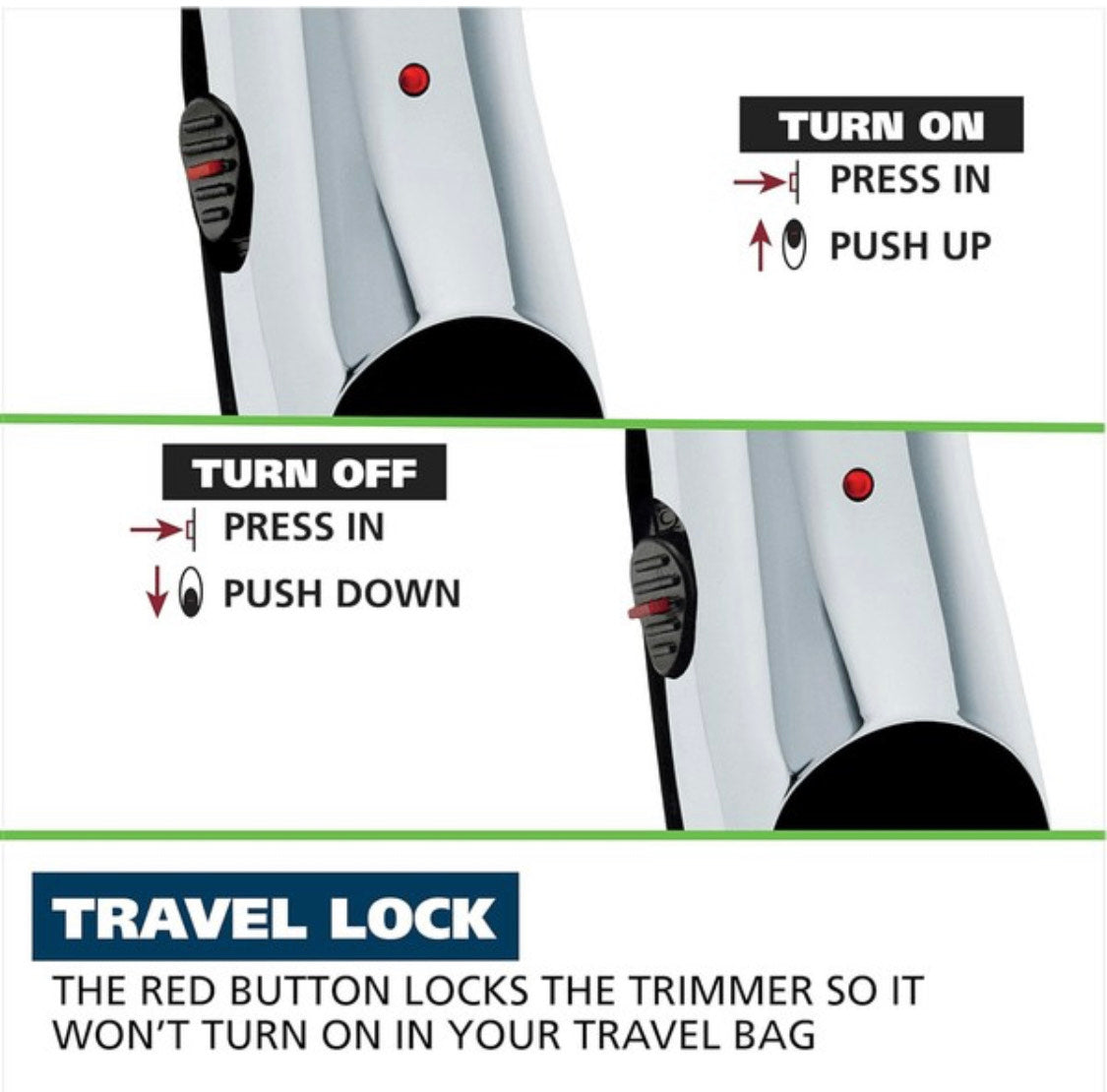 TURN ON
PRESS IN
PUSH UP

TURN OFF
PRESS IN
PUSH DOWN

TRAVEL LOCK
THE RED BUTTON LOCKS THE TRIMMER SO IT WON'T TURN ON IN YOUR TRAVEL BAG